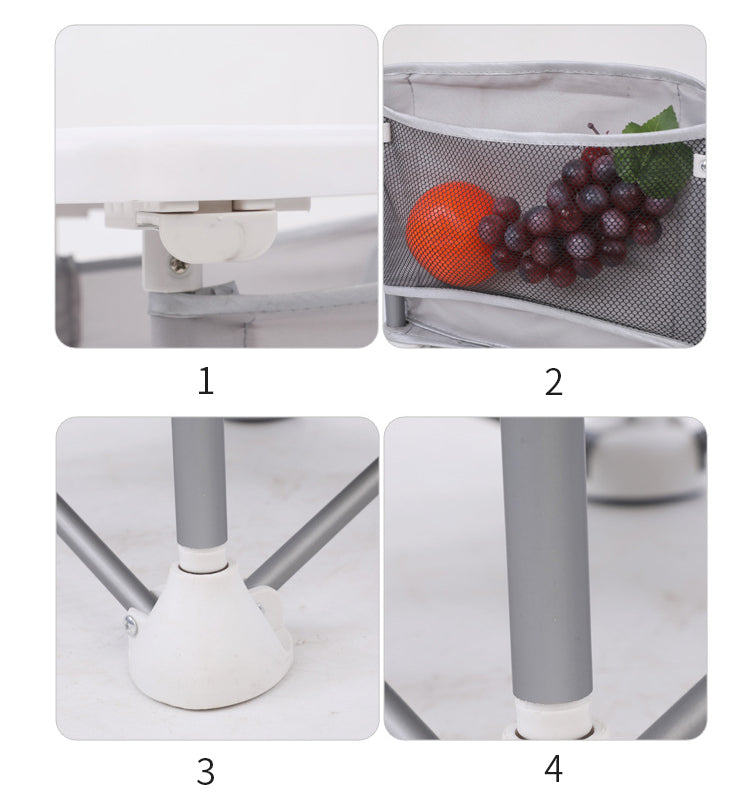 1

2

3

4